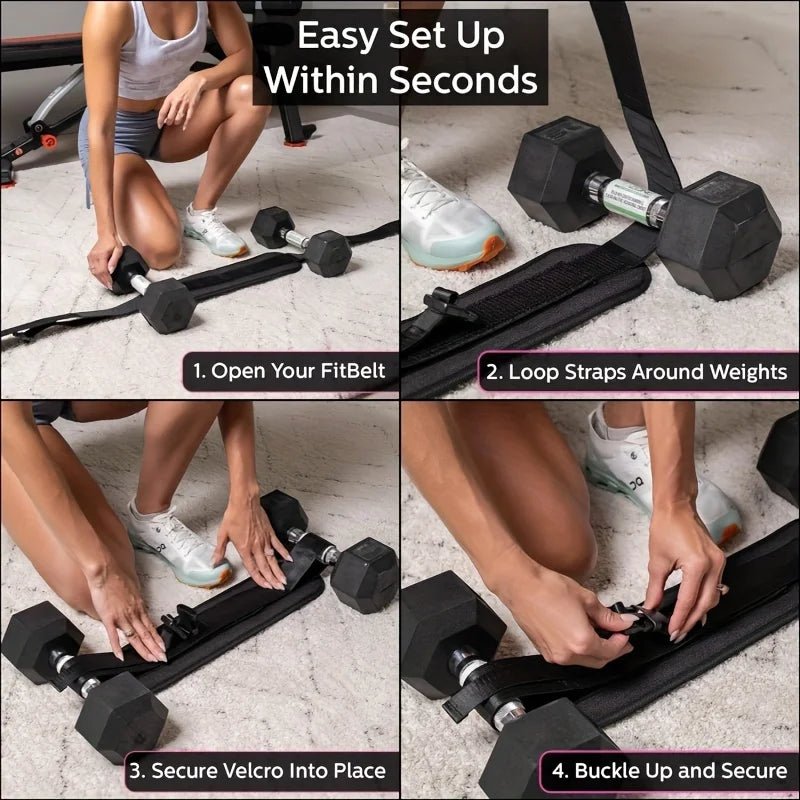 Easy Set Up Within Seconds

1. Open Your FitBelt

2. Loop Straps Around Weights

3. Secure Velcro Into Place

4. Buckle Up and Secure